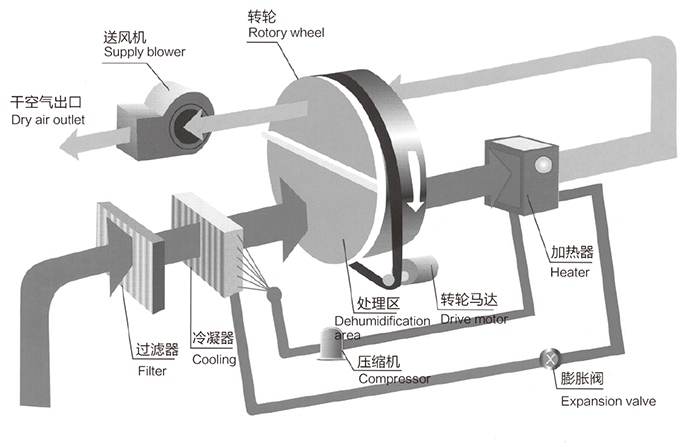 转轮
Rotory wheel

送风机
Supply blower

干空气出口
Dry air outlet

加热器
Heater

处理区
Dehumidification area

转轮马达
Drive motor

过滤器
Filter

冷凝器
Cooling

压缩机
Compressor

膨胀阀
Expansion valve